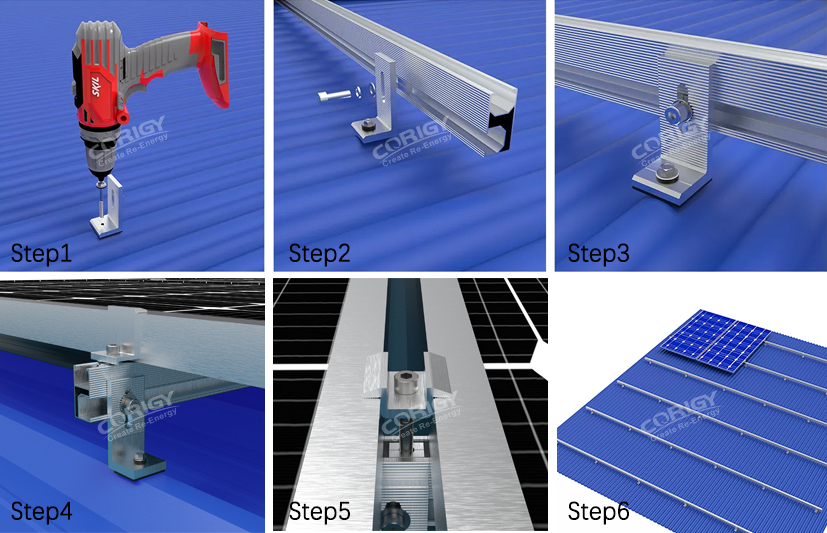 SKIL
CORIGY
Create Re-Energy
Step1

CORIGY
Create Re-Energy
Step2

CORIGY
Create Re-Energy
Step3

CORIGY
Create Re-Energy
Step4

CORIGY
Create Re-Energy
Step5

CORIGY
Create Re-Energy
Step6